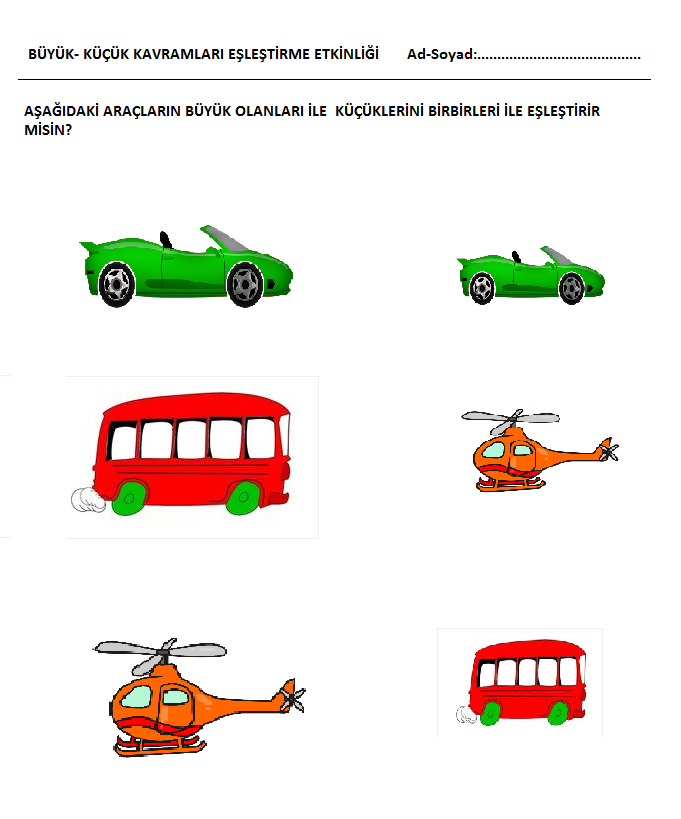 BÜYÜK- KÜÇÜK KAVRAMLARI EŞLEŞTİRME ETKİNLİĞİ Ad-Soyad:.......................................

AŞAĞIDAKİ ARAÇLARIN BÜYÜK OLANLARI İLE KÜÇÜKLERİNİ BİRBİRLERİ İLE EŞLEŞTİRİR MİSİN?